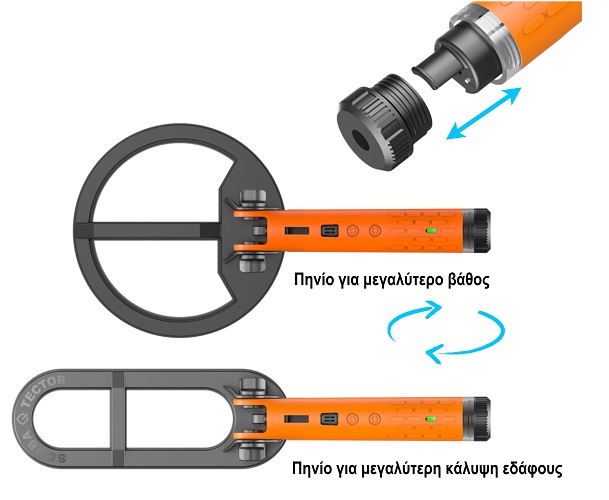 Πηνίο για μεγαλύτερο βάθος

SCUBA TECTOR

Πηνίο για μεγαλύτερη κάλυψη εδάφους